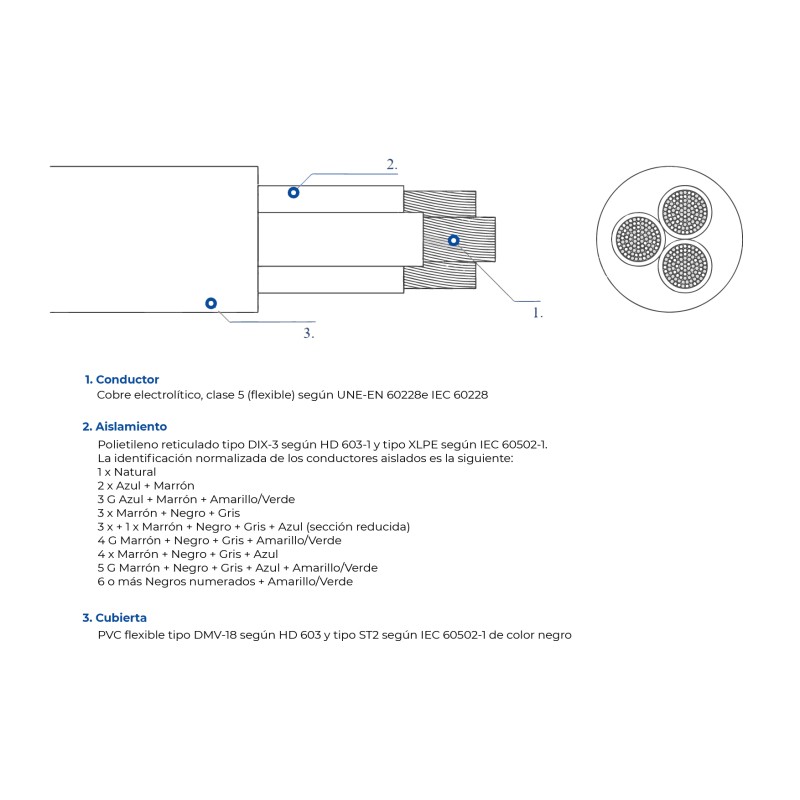 2.

1.

3.

1. Conductor
Cobre electrolítico, clase 5 (flexible) según UNE-EN 60228e IEC 60228

2. Aislamiento
Polietileno reticulado tipo DIX-3 según HD 603-1 y tipo XLPE según IEC 60502-1.
La identificación normalizada de los conductores aislados es la siguiente:
1 x Natural
2 x Azul + Marrón
3 G Azul + Marrón + Amarillo/Verde
3 x Marrón + Negro + Gris
3 x + 1 x Marrón + Negro + Gris + Azul (sección reducida)
4 G Marrón + Negro + Gris + Amarillo/Verde
4 x Marrón + Negro + Gris + Azul
5 G Marrón + Negro + Gris + Azul + Amarillo/Verde
6 o más Negros numerados + Amarillo/Verde

3. Cubierta
PVC flexible tipo DMV-18 según HD 603 y tipo ST2 según IEC 60502-1 de color negro