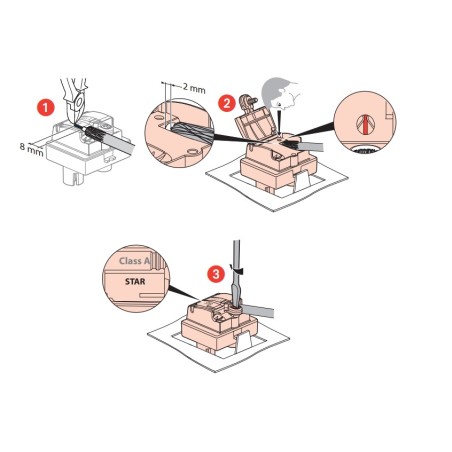 1

8 mm

2 mm

2

Class A

STAR

3