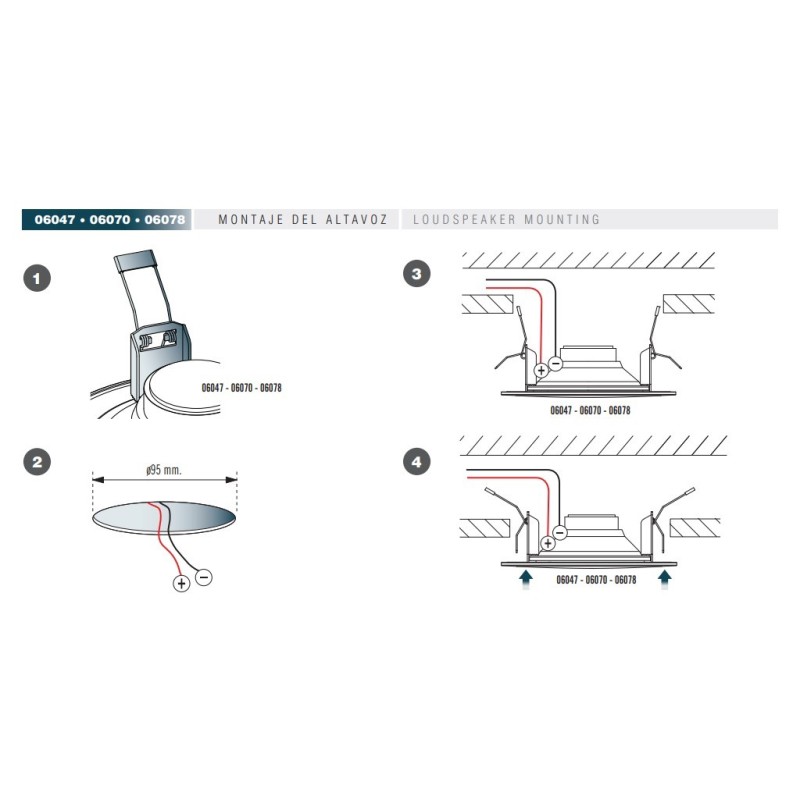 06047 • 06070 • 06078 MONTAJE DEL ALTAVOZ LOUDSPEAKER MOUNTING

1

06047 - 06070 - 06078

2

ø95 mm.

+ −

3

+ −

06047 - 06070 - 06078

4

+ −

06047 - 06070 - 06078