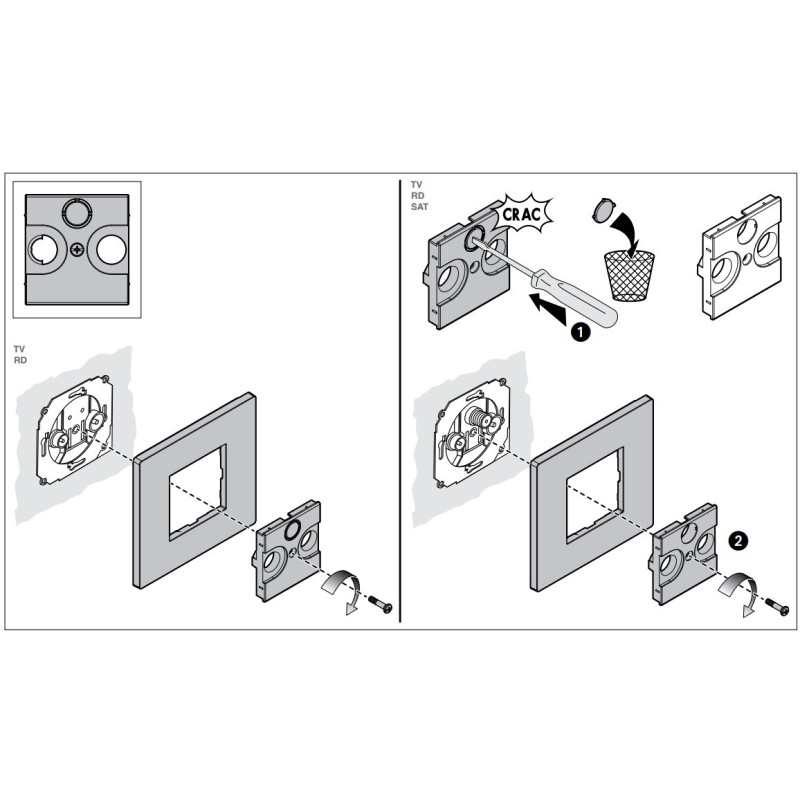 TV
RD

TV
RD
SAT

CRAC

1

2