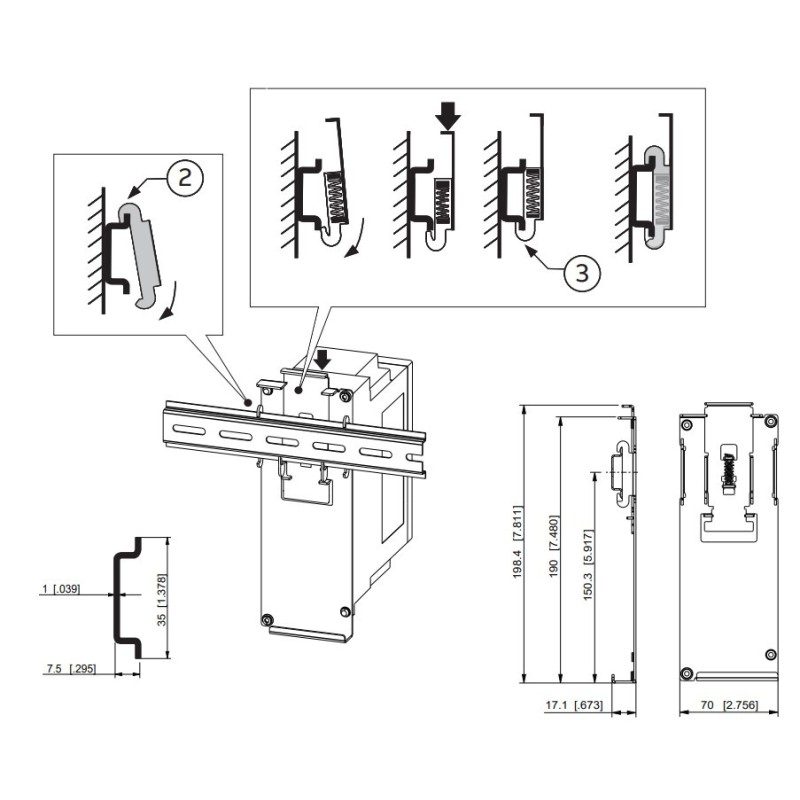 2

3

1 [.039]

35 [1.378]

7.5 [.295]

198.4 [7.811]

190 [7.480]

150.3 [5.917]

17.1 [.673]

70 [2.756]