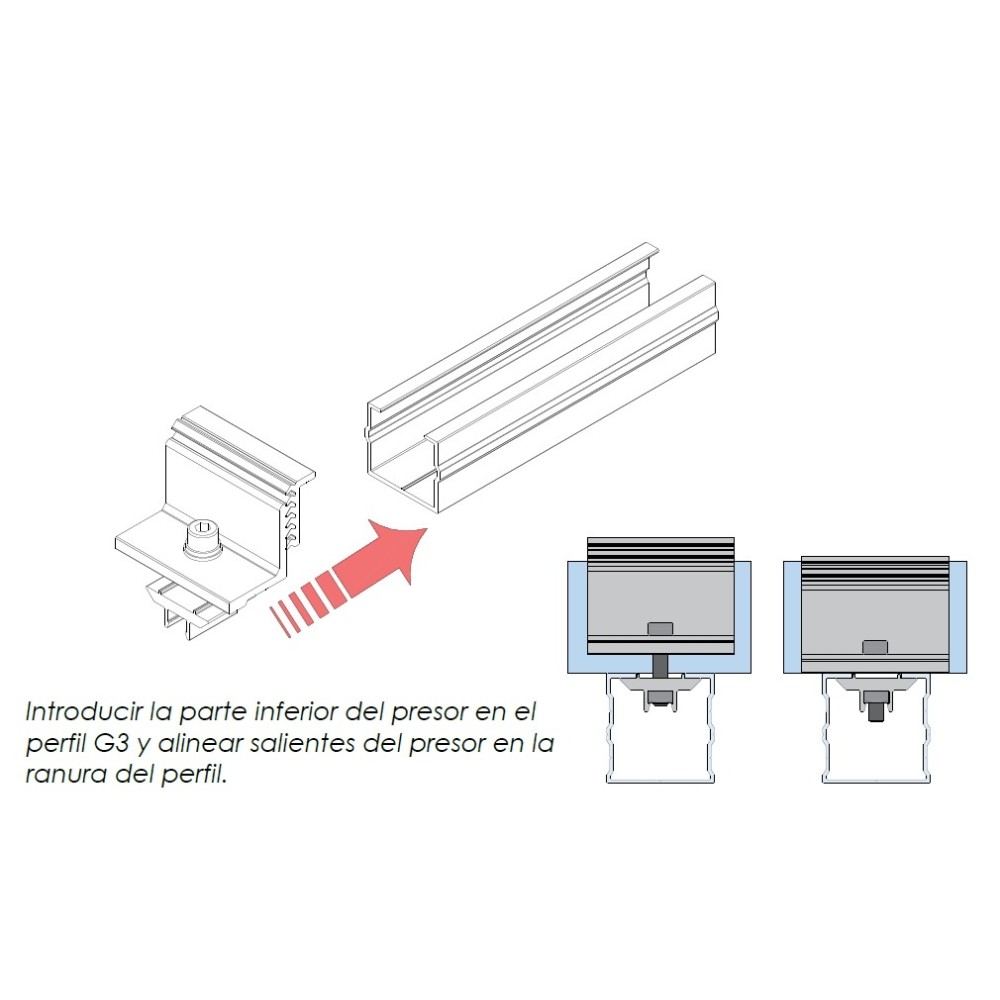 Introducir la parte inferior del presor en el perfil G3 y alinear salientes del presor en la ranura del perfil.