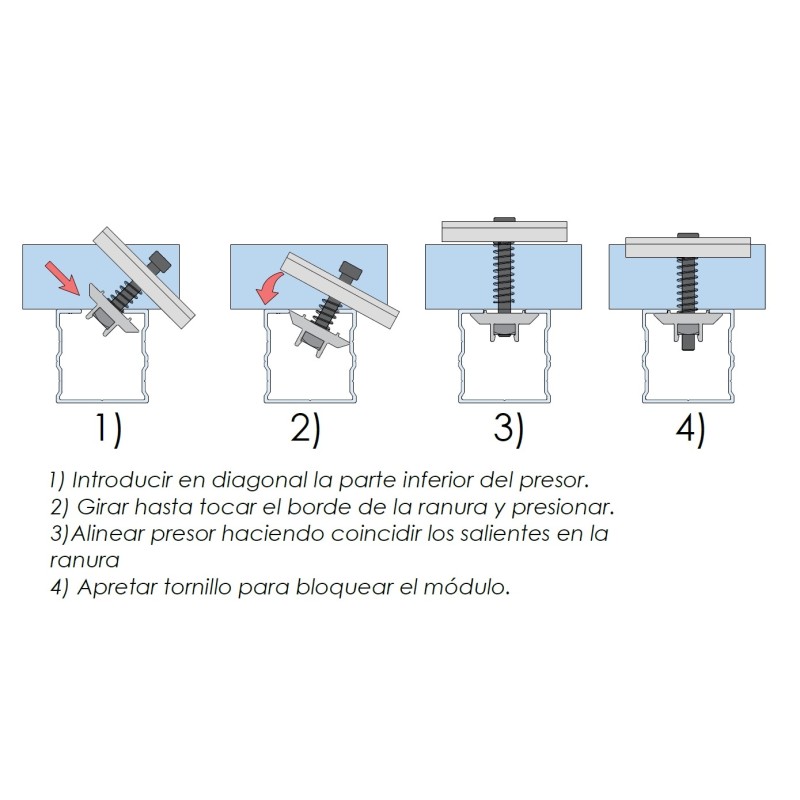 1)

2)

3)

4)

1) Introducir en diagonal la parte inferior del presor.
2) Girar hasta tocar el borde de la ranura y presionar.
3)Alinear presor haciendo coincidir los salientes en la ranura
4) Apretar tornillo para bloquear el módulo.