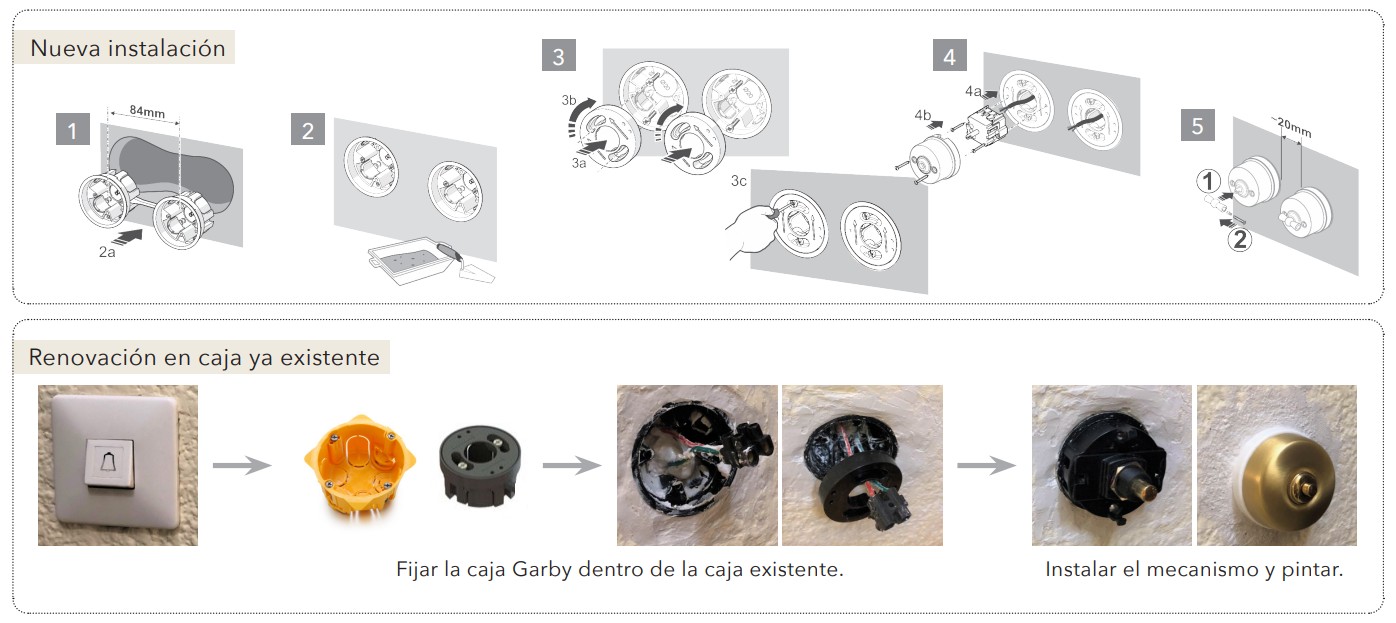 Nueva instalación

1
84mm
2a

2

3
3b
3a
3c

4
4a
4b

5
~20mm
1
2

Renovación en caja ya existente

Fijar la caja Garby dentro de la caja existente.

Instalar el mecanismo y pintar.